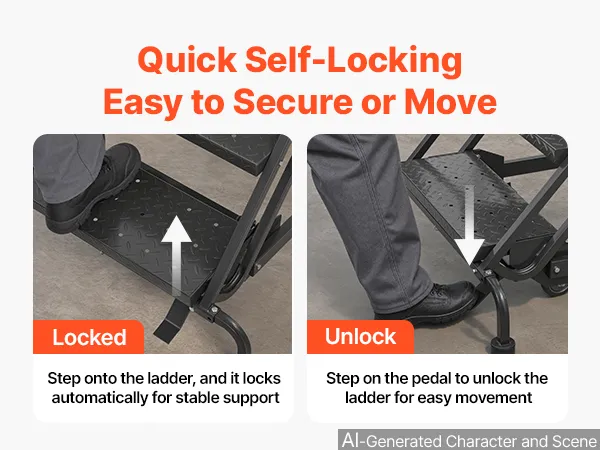 Quick Self-Locking
Easy to Secure or Move

Locked

Step onto the ladder, and it locks automatically for stable support

Unlock

Step on the pedal to unlock the ladder for easy movement

AI-Generated Character and Scene