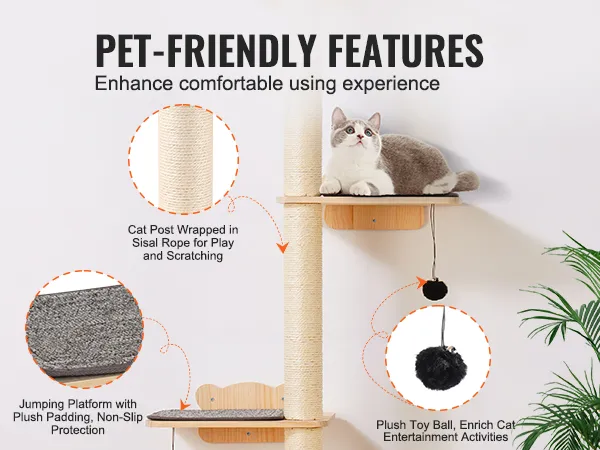 PET-FRIENDLY FEATURES
Enhance comfortable using experience

Cat Post Wrapped in Sisal Rope for Play and Scratching

Jumping Platform with Plush Padding, Non-Slip Protection

Plush Toy Ball, Enrich Cat Entertainment Activities