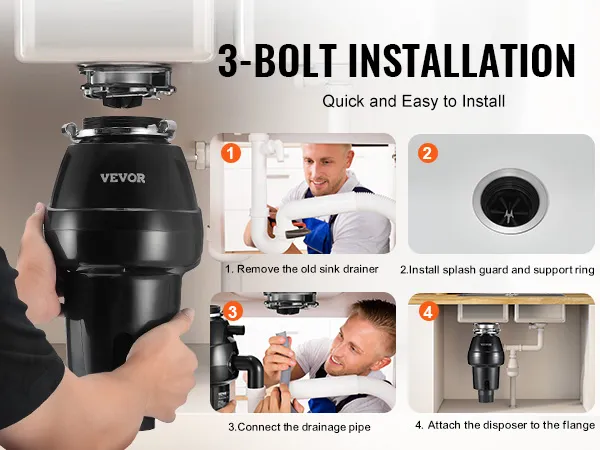 3-BOLT INSTALLATION

Quick and Easy to Install

VEVOR

1

1. Remove the old sink drainer

2

2.Install splash guard and support ring

3

3.Connect the drainage pipe

4

4. Attach the disposer to the flange