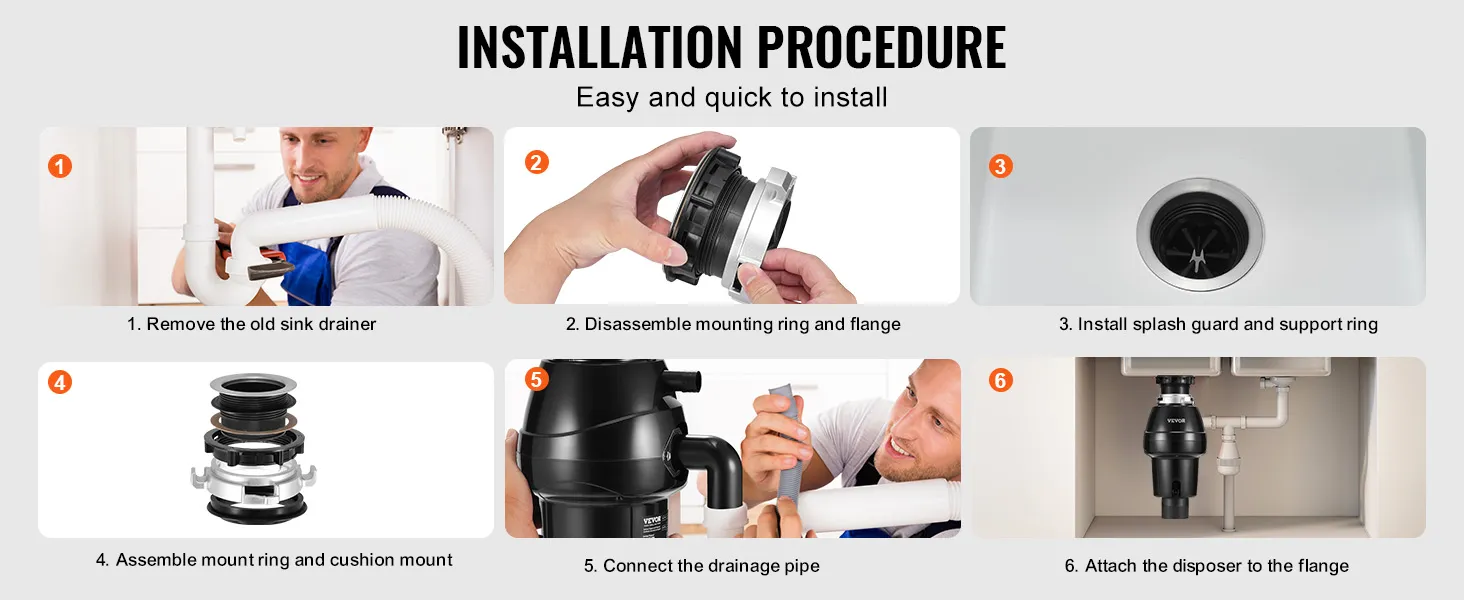 INSTALLATION PROCEDURE

Easy and quick to install

1

1. Remove the old sink drainer

2

2. Disassemble mounting ring and flange

3

3. Install splash guard and support ring

4

4. Assemble mount ring and cushion mount

5

VEVOR

5. Connect the drainage pipe

6

VEVOR

6. Attach the disposer to the flange