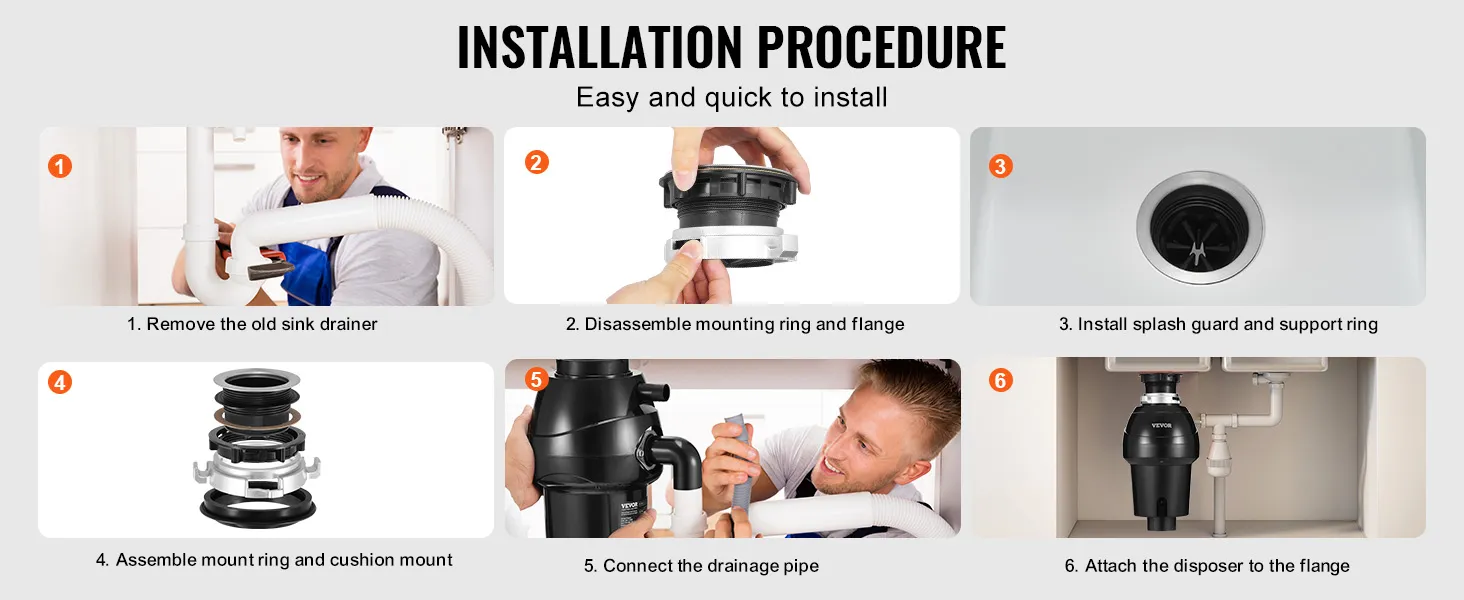 INSTALLATION PROCEDURE

Easy and quick to install

1

1. Remove the old sink drainer

2

2. Disassemble mounting ring and flange

3

3. Install splash guard and support ring

4

4. Assemble mount ring and cushion mount

5

VEVOR

5. Connect the drainage pipe

6

VEVOR

6. Attach the disposer to the flange