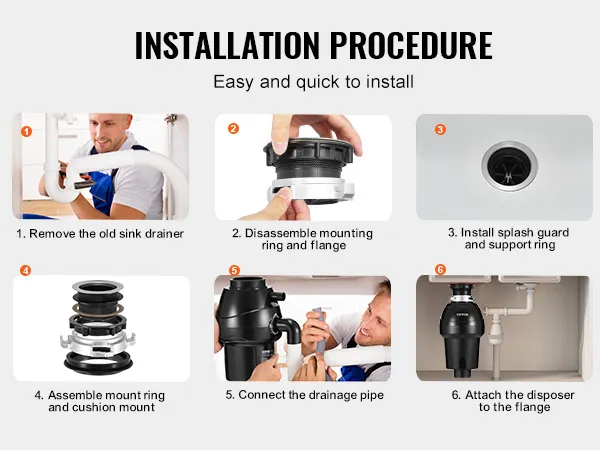 INSTALLATION PROCEDURE

Easy and quick to install

1

1. Remove the old sink drainer

2

2. Disassemble mounting ring and flange

3

3. Install splash guard and support ring

4

4. Assemble mount ring and cushion mount

5

5. Connect the drainage pipe

6

VEVOR

6. Attach the disposer to the flange