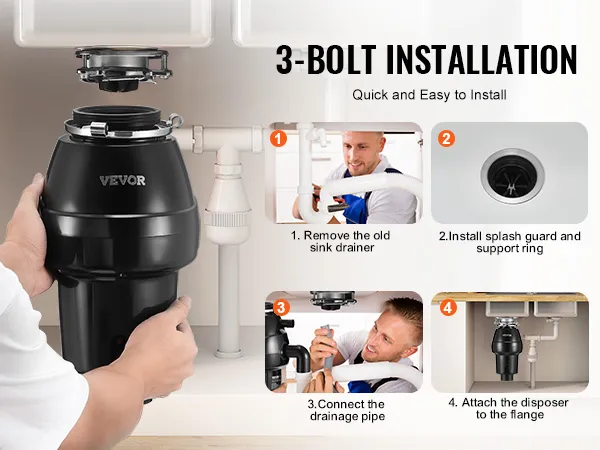 3-BOLT INSTALLATION

Quick and Easy to Install

VEVOR

1

1. Remove the old sink drainer

2

2.Install splash guard and support ring

3

3.Connect the drainage pipe

4

4. Attach the disposer to the flange