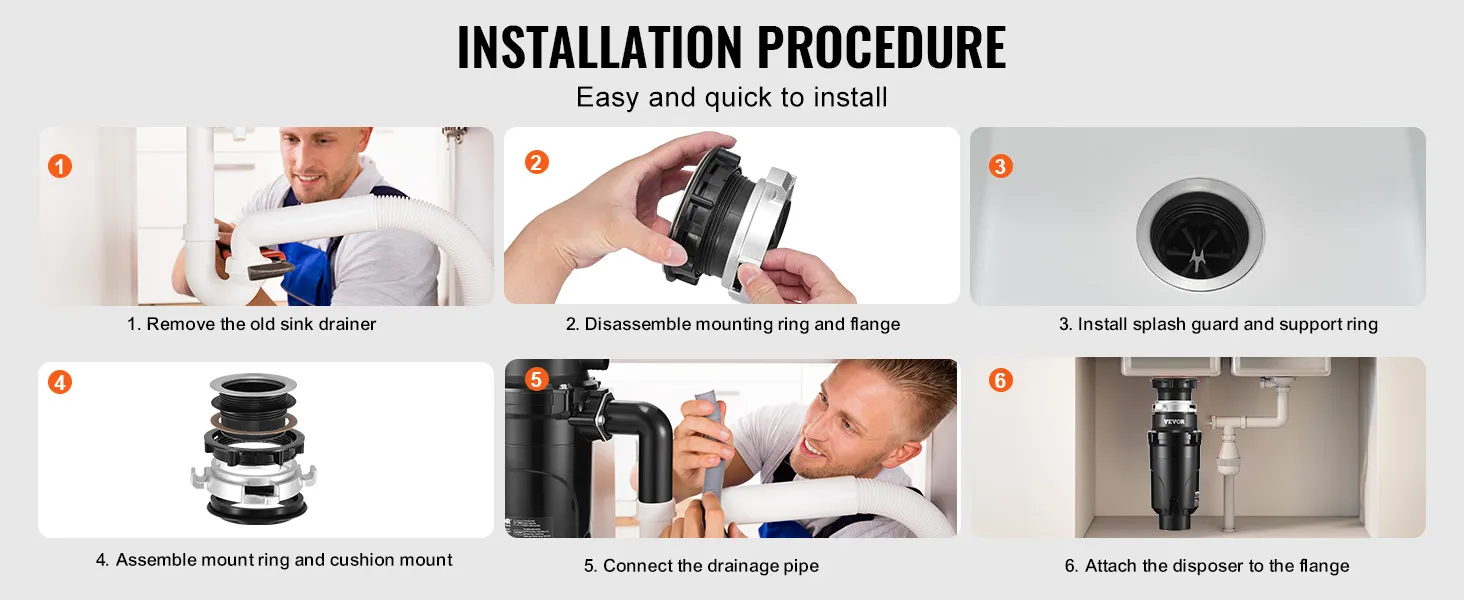 INSTALLATION PROCEDURE

Easy and quick to install

1

1. Remove the old sink drainer

2

2. Disassemble mounting ring and flange

3

3. Install splash guard and support ring

4

4. Assemble mount ring and cushion mount

5

5. Connect the drainage pipe

6

VEVOR

6. Attach the disposer to the flange