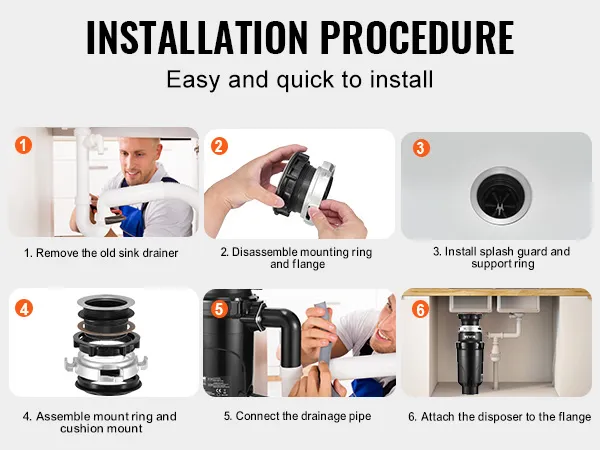 INSTALLATION PROCEDURE

Easy and quick to install

1

1. Remove the old sink drainer

2

2. Disassemble mounting ring and flange

3

3. Install splash guard and support ring

4

4. Assemble mount ring and cushion mount

5

5. Connect the drainage pipe

6

6. Attach the disposer to the flange