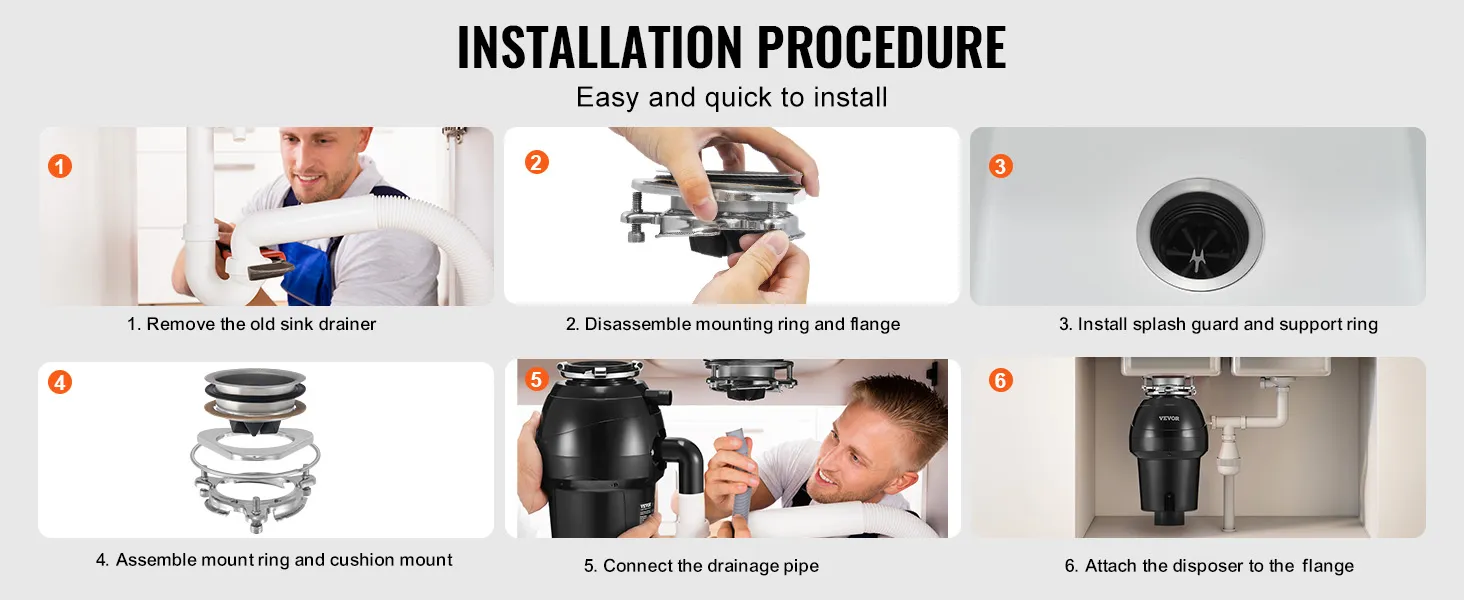 INSTALLATION PROCEDURE

Easy and quick to install

1

1. Remove the old sink drainer

2

2. Disassemble mounting ring and flange

3

3. Install splash guard and support ring

4

4. Assemble mount ring and cushion mount

5

VEVOR

5. Connect the drainage pipe

6

VEVOR

6. Attach the disposer to the flange