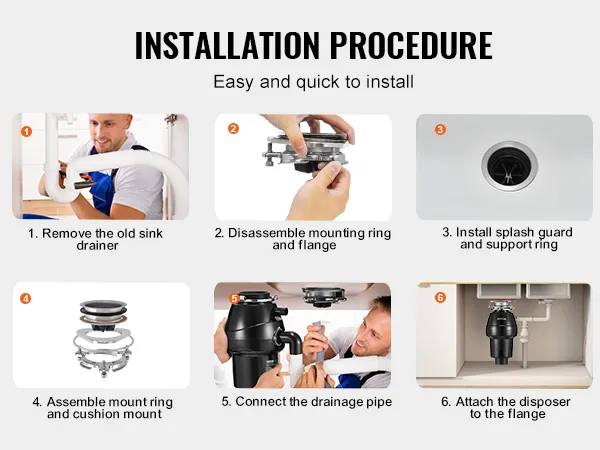 INSTALLATION PROCEDURE

Easy and quick to install

1

1. Remove the old sink drainer

2

2. Disassemble mounting ring and flange

3

3. Install splash guard and support ring

4

4. Assemble mount ring and cushion mount

5

5. Connect the drainage pipe

6

6. Attach the disposer to the flange