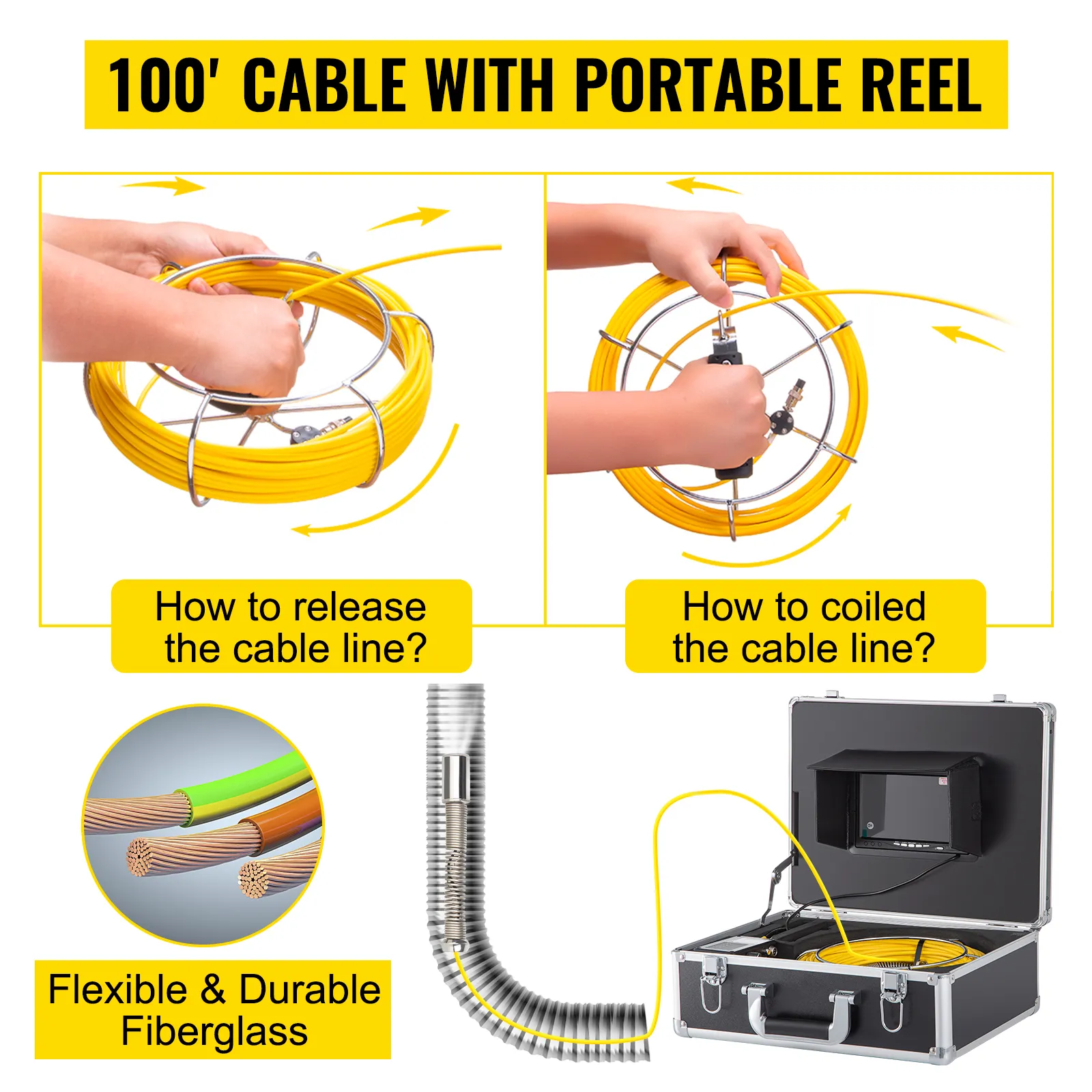 100' CABLE WITH PORTABLE REEL

How to release the cable line?

How to coiled the cable line?

Flexible & Durable Fiberglass