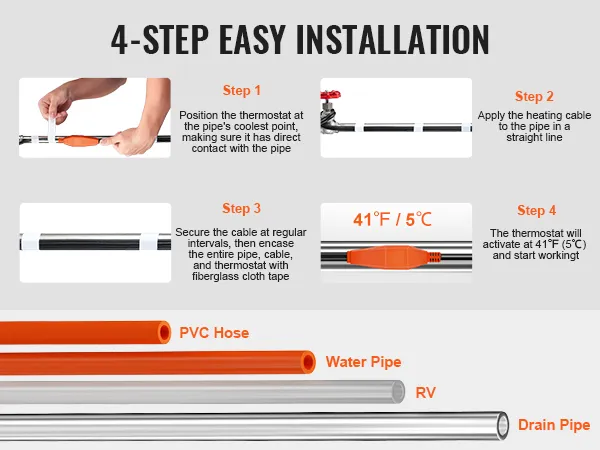 4-STEP EASY INSTALLATION

Step 1

Position the thermostat at the pipe's coolest point, making sure it has direct contact with the pipe

Step 2

Apply the heating cable to the pipe in a straight line

Step 3

Secure the cable at regular intervals, then encase the entire pipe, cable, and thermostat with fiberglass cloth tape

41℉ / 5℃

Step 4

The thermostat will activate at 41℉ (5℃) and start workingt

PVC Hose

Water Pipe

RV

Drain Pipe