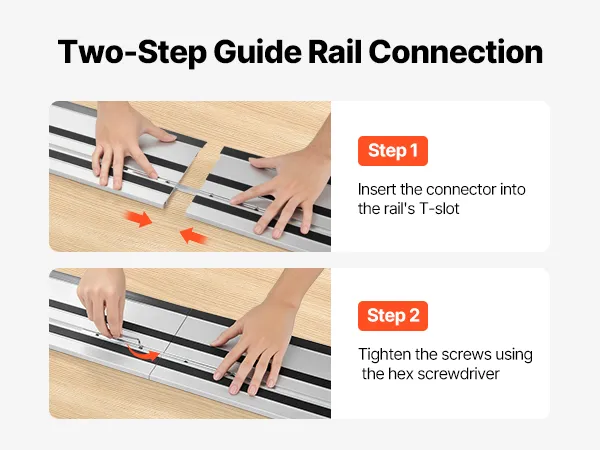 Two-Step Guide Rail Connection

Step 1

Insert the connector into the rail's T-slot

Step 2

Tighten the screws using the hex screwdriver