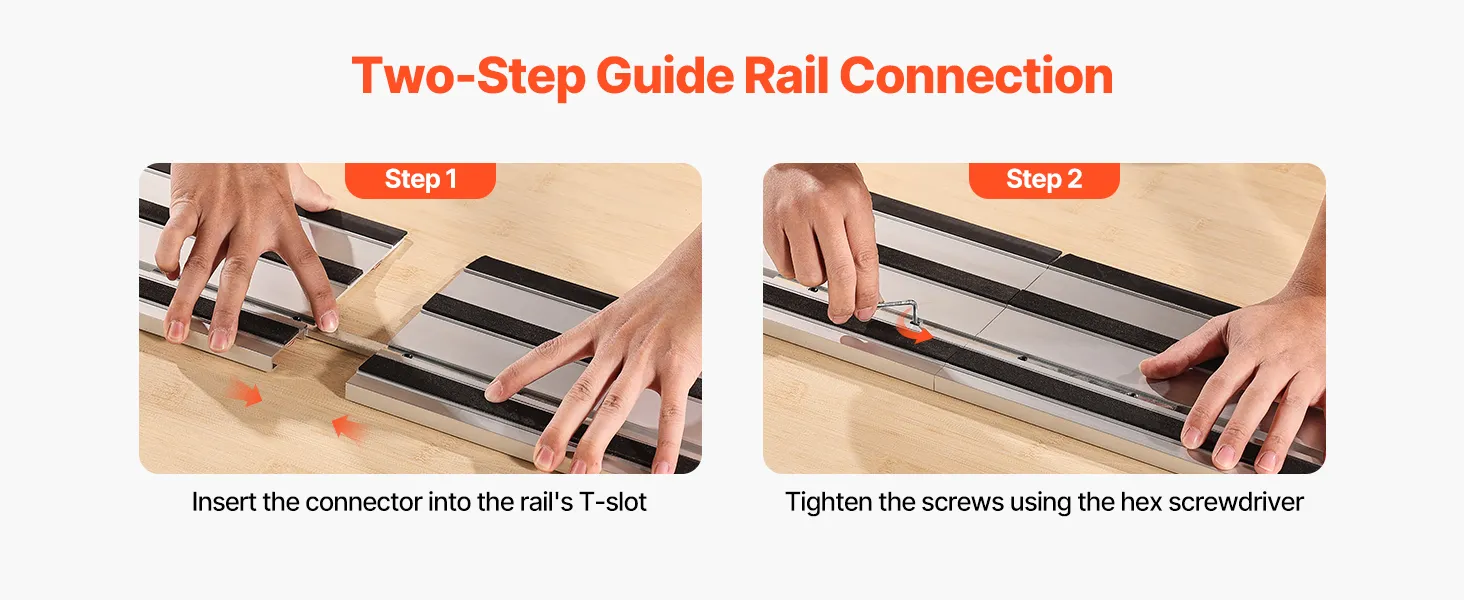 Two-Step Guide Rail Connection

Step 1

Insert the connector into the rail's T-slot

Step 2

Tighten the screws using the hex screwdriver