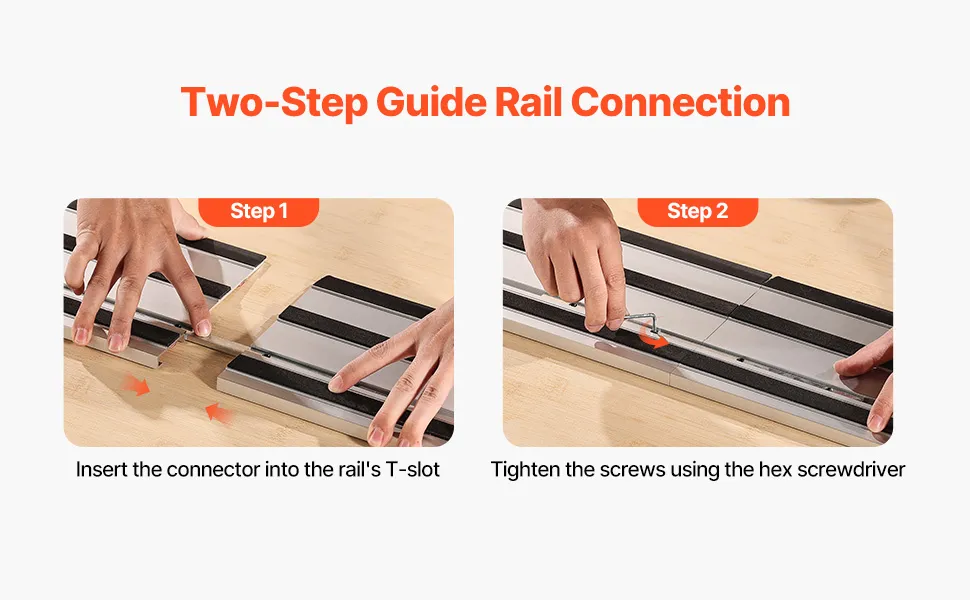 Two-Step Guide Rail Connection

Step 1

Insert the connector into the rail's T-slot

Step 2

Tighten the screws using the hex screwdriver