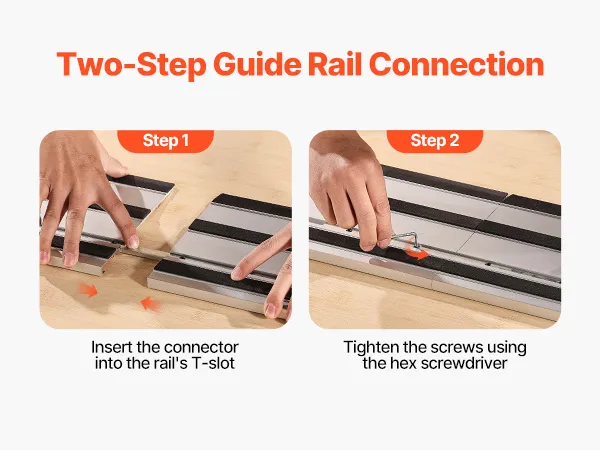 Two-Step Guide Rail Connection

Step 1

Insert the connector into the rail's T-slot

Step 2

Tighten the screws using the hex screwdriver