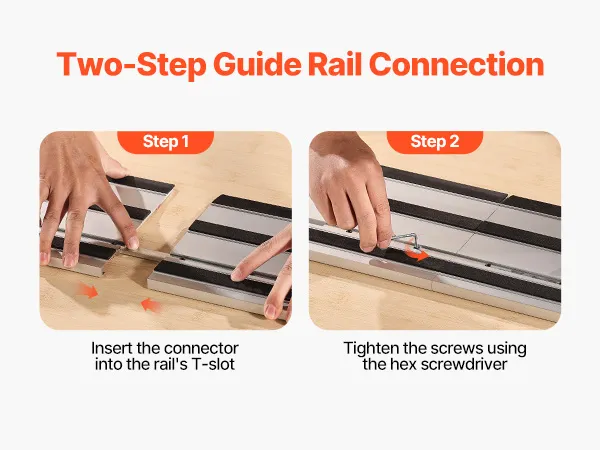 Two-Step Guide Rail Connection

Step 1

Insert the connector into the rail's T-slot

Step 2

Tighten the screws using the hex screwdriver