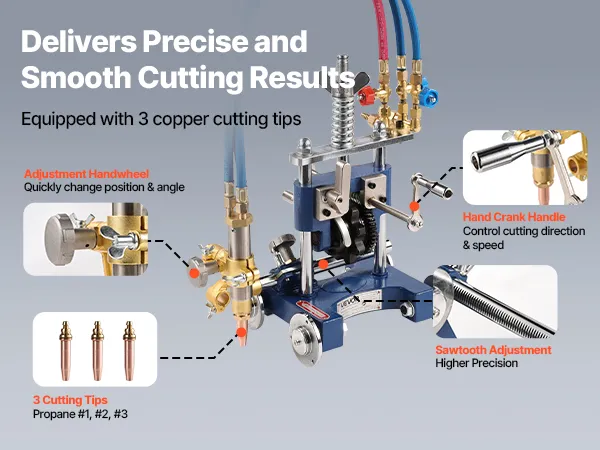 Delivers Precise and Smooth Cutting Results

Equipped with 3 copper cutting tips

Adjustment Handwheel
Quickly change position & angle

Hand Crank Handle
Control cutting direction & speed

Sawtooth Adjustment
Higher Precision

3 Cutting Tips
Propane #1, #2, #3