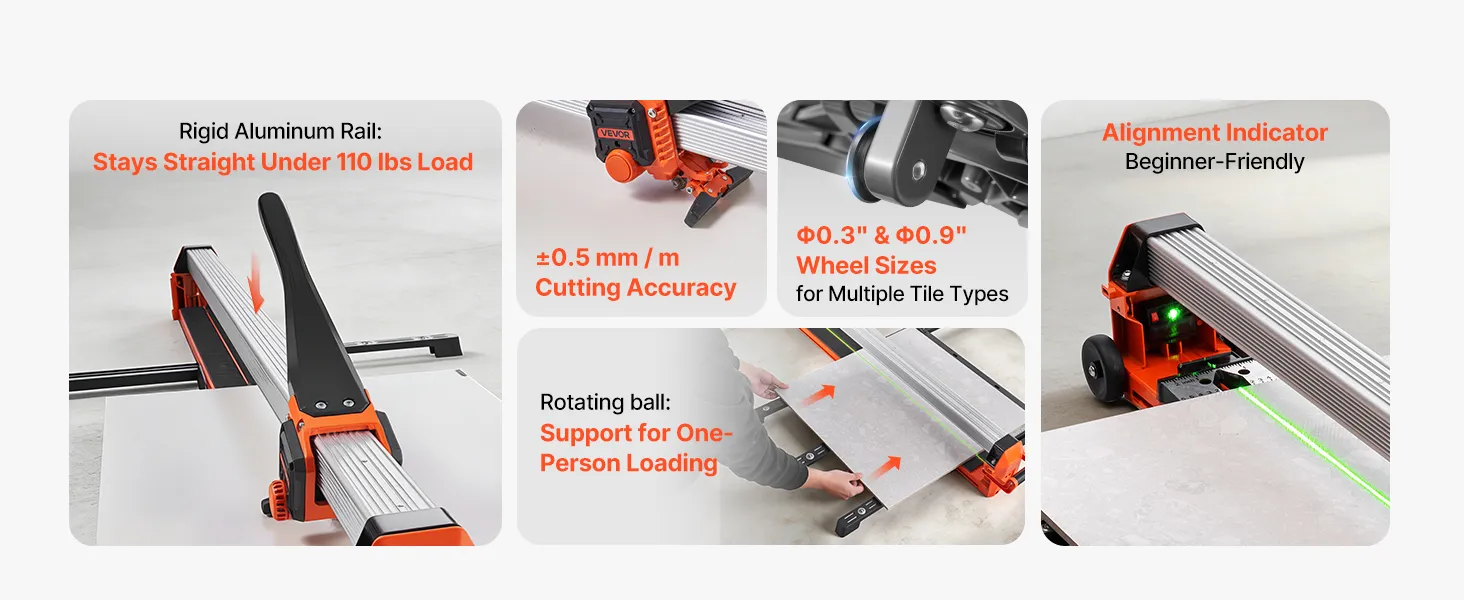 Rigid Aluminum Rail:
Stays Straight Under 110 lbs Load

VEVOR

±0.5 mm / m
Cutting Accuracy

Φ0.3" & Φ0.9"
Wheel Sizes
for Multiple Tile Types

Rotating ball:
Support for One-Person Loading

Alignment Indicator
Beginner-Friendly