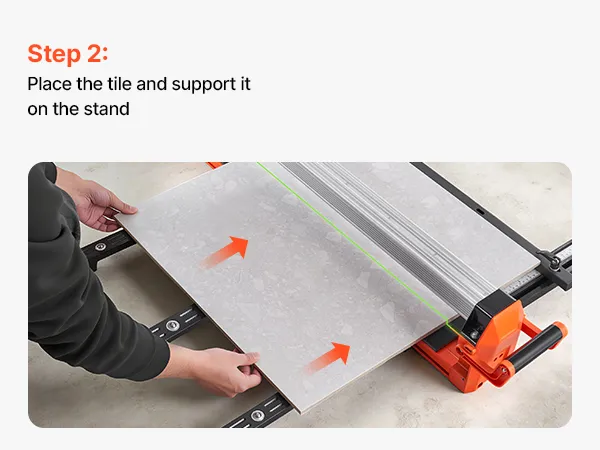 Step 2:
Place the tile and support it on the stand