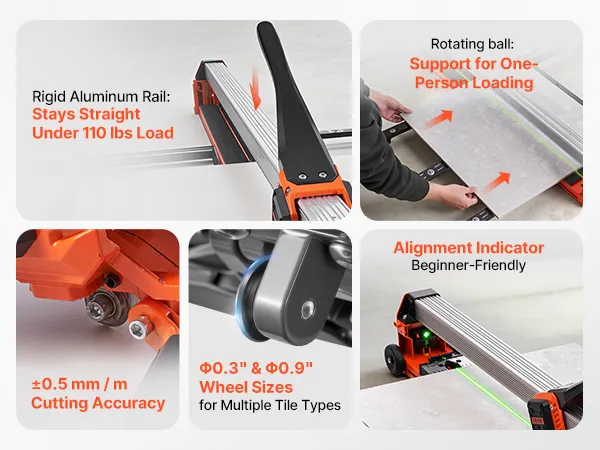 Rigid Aluminum Rail:
Stays Straight Under 110 lbs Load

Rotating ball:
Support for One-Person Loading

±0.5 mm / m
Cutting Accuracy

Φ0.3" & Φ0.9"
Wheel Sizes
for Multiple Tile Types

Alignment Indicator
Beginner-Friendly