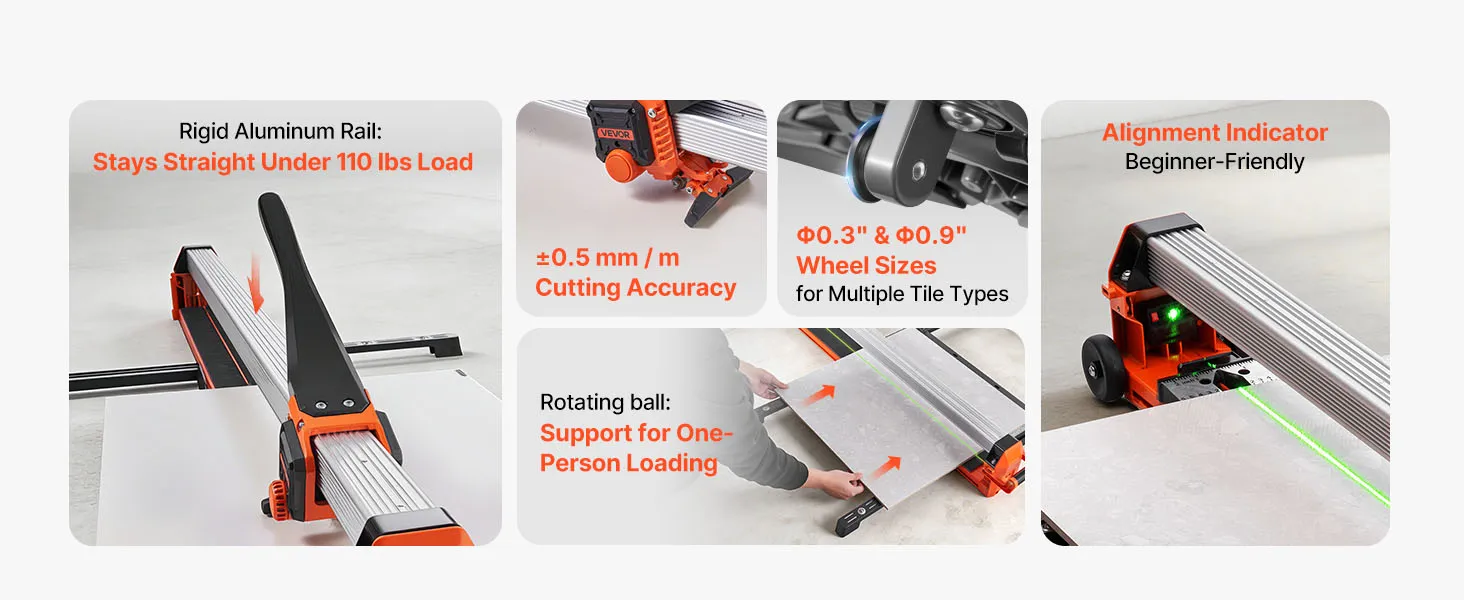 Rigid Aluminum Rail:
Stays Straight Under 110 lbs Load

VEVOR

±0.5 mm / m
Cutting Accuracy

Φ0.3" & Φ0.9"
Wheel Sizes
for Multiple Tile Types

Rotating ball:
Support for One-Person Loading

Alignment Indicator
Beginner-Friendly