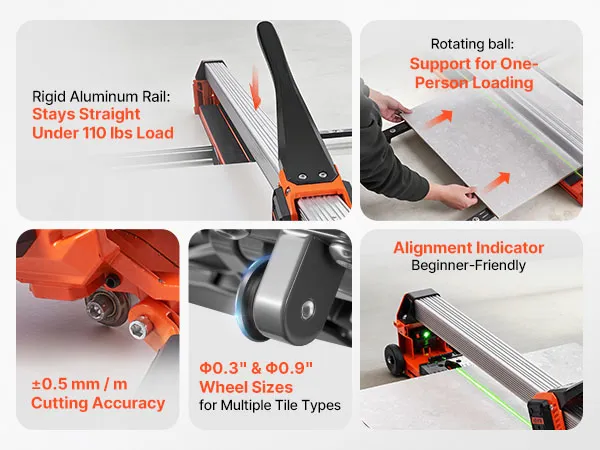 Rigid Aluminum Rail:
Stays Straight Under 110 lbs Load

Rotating ball:
Support for One-Person Loading

±0.5 mm / m
Cutting Accuracy

Φ0.3" & Φ0.9"
Wheel Sizes
for Multiple Tile Types

Alignment Indicator
Beginner-Friendly