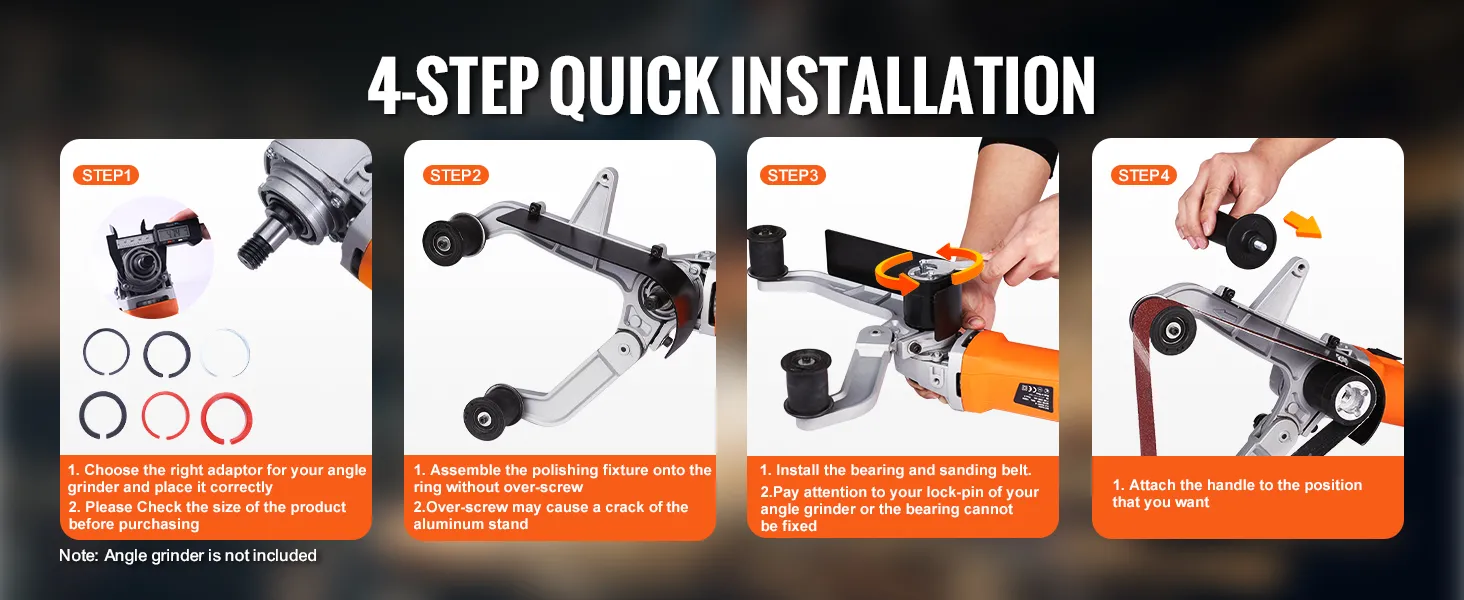 4-STEP QUICK INSTALLATION

STEP1

1. Choose the right adaptor for your angle grinder and place it correctly
2. Please Check the size of the product before purchasing

Note: Angle grinder is not included

STEP2

1. Assemble the polishing fixture onto the ring without over-screw
2.Over-screw may cause a crack of the aluminum stand

STEP3

1. Install the bearing and sanding belt.
2.Pay attention to your lock-pin of your angle grinder or the bearing cannot be fixed

STEP4

1. Attach the handle to the position that you want