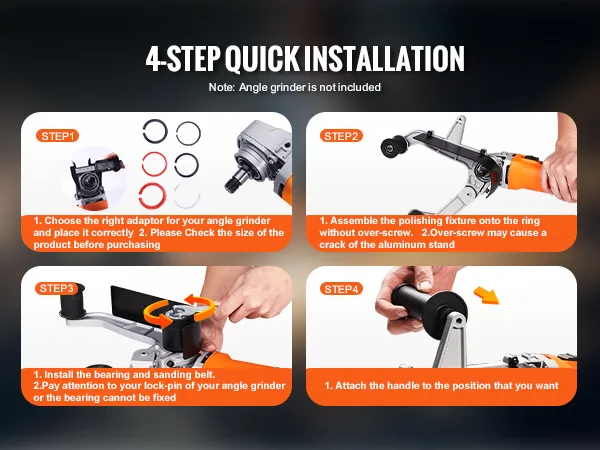 4-STEP QUICK INSTALLATION

Note: Angle grinder is not included

STEP1

1. Choose the right adaptor for your angle grinder and place it correctly 2. Please Check the size of the product before purchasing

STEP2

1. Assemble the polishing fixture onto the ring without over-screw. 2.Over-screw may cause a crack of the aluminum stand

STEP3

1. Install the bearing and sanding belt.
2.Pay attention to your lock-pin of your angle grinder or the bearing cannot be fixed

STEP4

1. Attach the handle to the position that you want