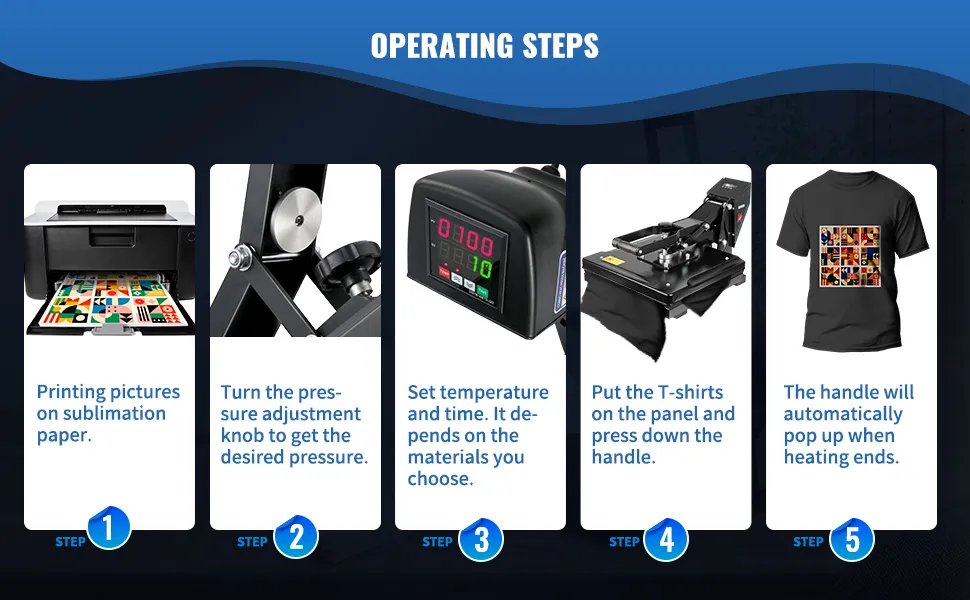 OPERATING STEPS

0100
10

Printing pictures on sublimation paper.

STEP 1

Turn the pressure adjustment knob to get the desired pressure.

STEP 2

Set temperature and time. It depends on the materials you choose.

STEP 3

Put the T-shirts on the panel and press down the handle.

STEP 4

The handle will automatically pop up when heating ends.

STEP 5