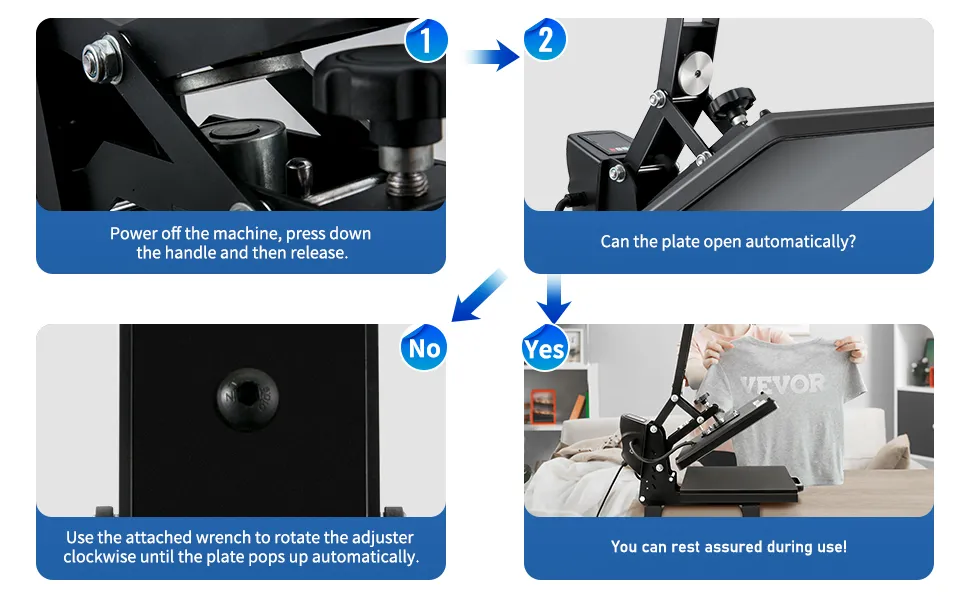 1

Power off the machine, press down the handle and then release.

2

Can the plate open automatically?

No

Use the attached wrench to rotate the adjuster clockwise until the plate pops up automatically.

Yes

VEVOR

You can rest assured during use!