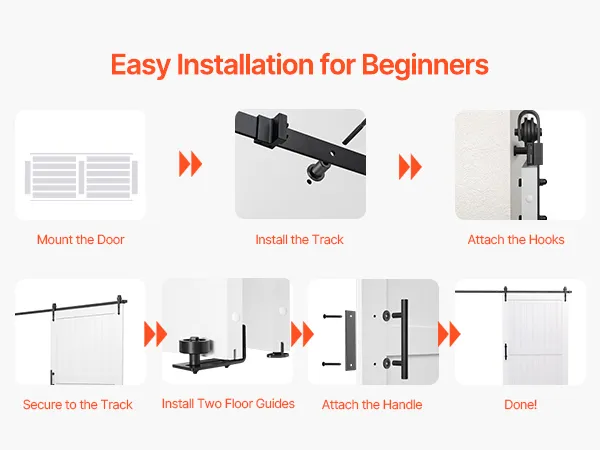 Easy Installation for Beginners

Mount the Door

Install the Track

Attach the Hooks

Secure to the Track

Install Two Floor Guides

Attach the Handle

Done!