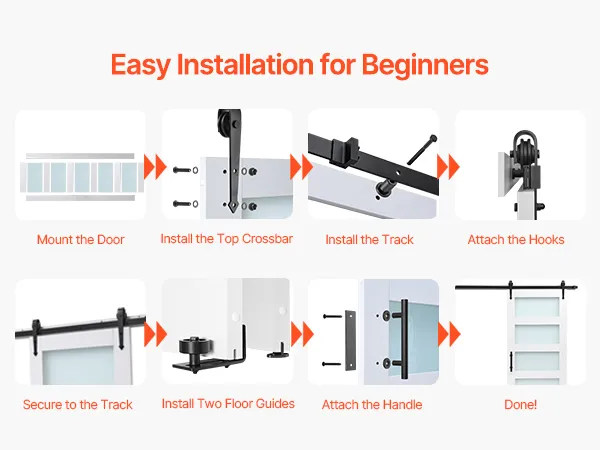 Easy Installation for Beginners

Mount the Door

Install the Top Crossbar

Install the Track

Attach the Hooks

Secure to the Track

Install Two Floor Guides

Attach the Handle

Done!