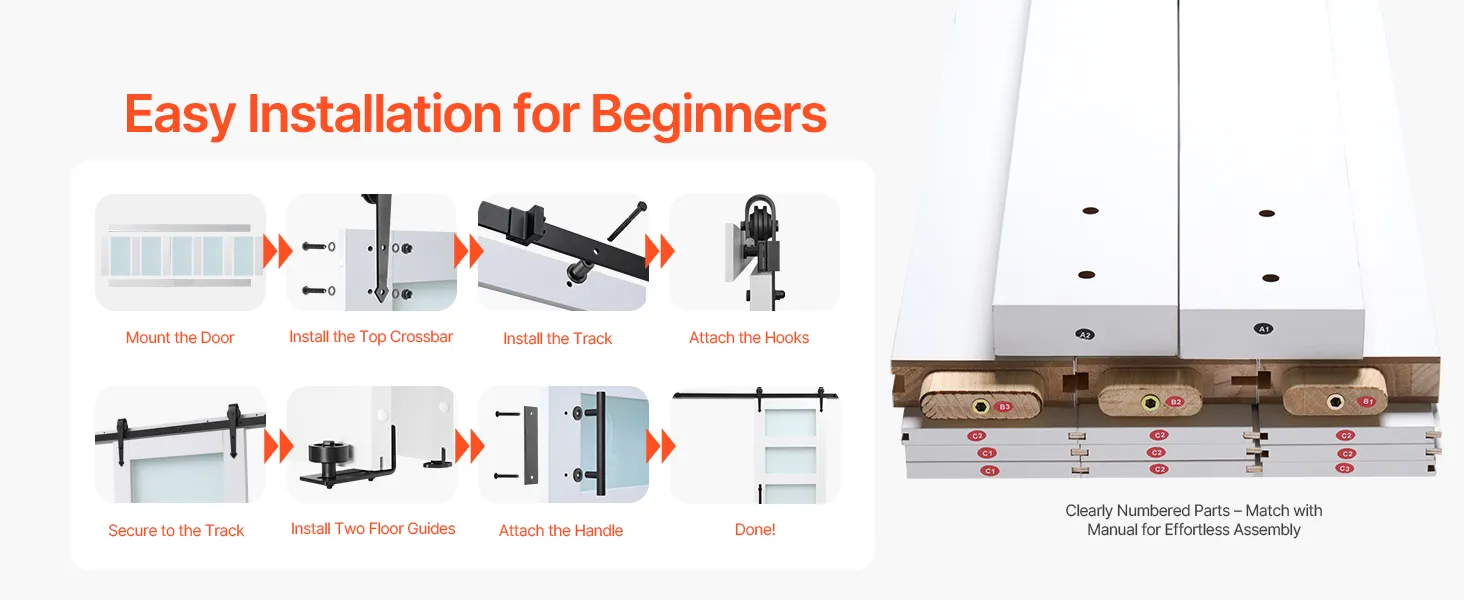 Easy Installation for Beginners

Mount the Door

Install the Top Crossbar

Install the Track

Attach the Hooks

Secure to the Track

Install Two Floor Guides

Attach the Handle

Done!

A2

A1

B3

B2

B1

C2

C2

C2

C1

C2

C2

C1

C2

C3

Clearly Numbered Parts – Match with Manual for Effortless Assembly