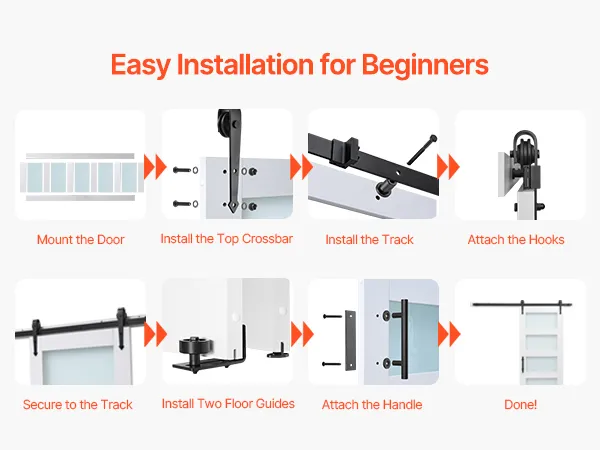 Easy Installation for Beginners

Mount the Door

Install the Top Crossbar

Install the Track

Attach the Hooks

Secure to the Track

Install Two Floor Guides

Attach the Handle

Done!