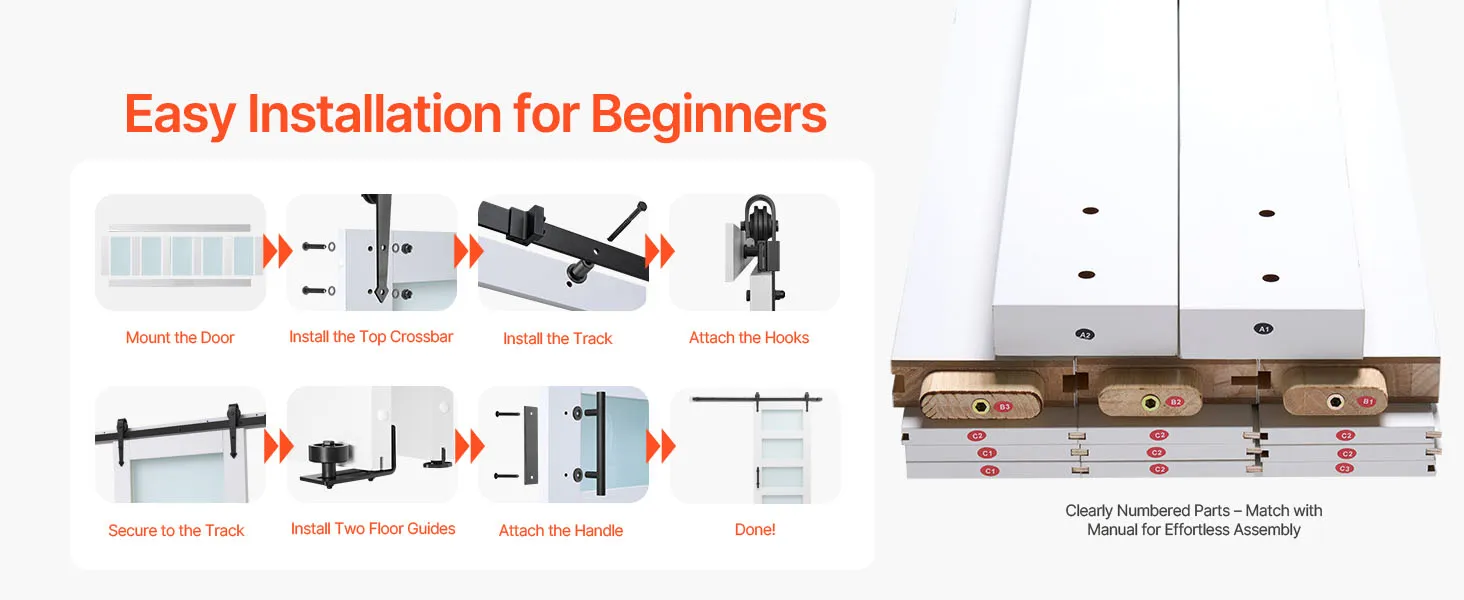 Easy Installation for Beginners

Mount the Door

Install the Top Crossbar

Install the Track

Attach the Hooks

Secure to the Track

Install Two Floor Guides

Attach the Handle

Done!

A2

A1

B3

B2

B1

C2

C2

C2

C1

C2

C2

C1

C2

C3

Clearly Numbered Parts – Match with Manual for Effortless Assembly