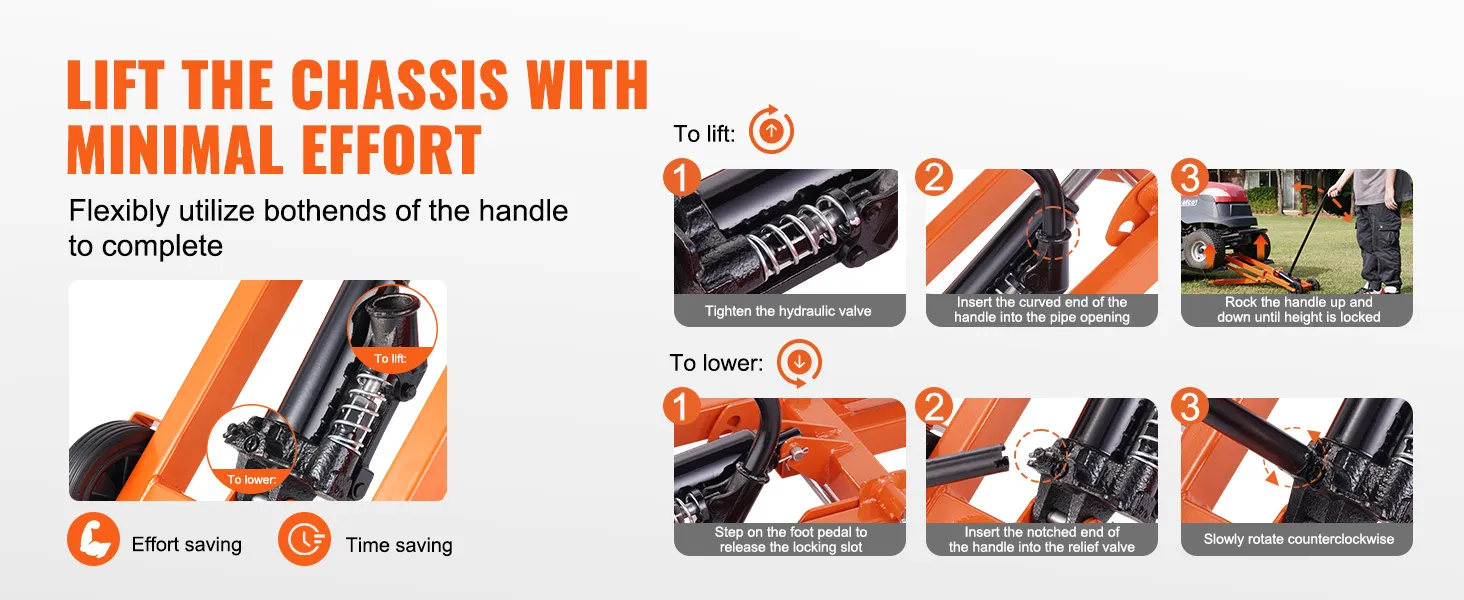 LIFT THE CHASSIS WITH MINIMAL EFFORT

Flexibly utilize bothends of the handle to complete

To lift:

To lower:

Effort saving

Time saving

To lift:

1
Tighten the hydraulic valve

2
Insert the curved end of the handle into the pipe opening

3
Rock the handle up and down until height is locked

To lower:

1
Step on the foot pedal to release the locking slot

2
Insert the notched end of the handle into the relief valve

3
Slowly rotate counterclockwise