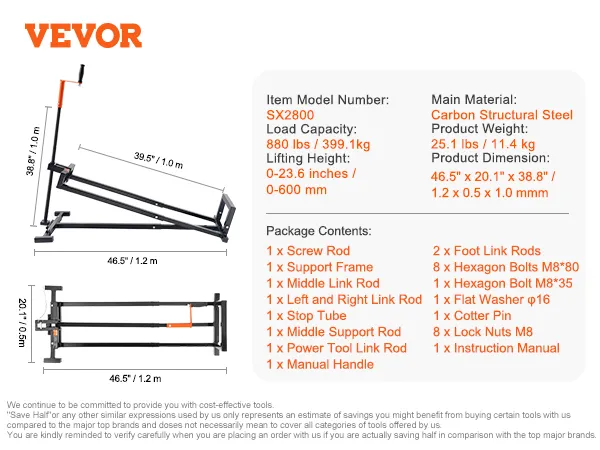 VEVOR

38.8" / 1.0 m

39.5" / 1.0 m

46.5" / 1.2 m

20.1" / 0.5m

46.5" / 1.2 m

Item Model Number:
SX2800
Load Capacity:
880 lbs / 399.1kg
Lifting Height:
0-23.6 inches / 0-600 mm

Main Material:
Carbon Structural Steel
Product Weight:
25.1 lbs / 11.4 kg
Product Dimension:
46.5" x 20.1" x 38.8" / 1.2 x 0.5 x 1.0 mmm

Package Contents:
1 x Screw Rod
1 x Support Frame
1 x Middle Link Rod
1 x Left and Right Link Rod
1 x Stop Tube
1 x Middle Support Rod
1 x Power Tool Link Rod
1 x Manual Handle

2 x Foot Link Rods
8 x Hexagon Bolts M8*80
1 x Hexagon Bolt M8*35
1 x Flat Washer φ16
1 x Cotter Pin
8 x Lock Nuts M8
1 x Instruction Manual

We continue to be committed to provide you with cost-effective tools.
"Save Half"or any other similar expressions used by us only represents an estimate of savings you might benefit from buying certain tools with us compared to the major top brands and doses not necessarily mean to cover all categories of tools offered by us.
You are kindly reminded to verify carefully when you are placing an order with us if you are actually saving half in comparison with the top major brands.