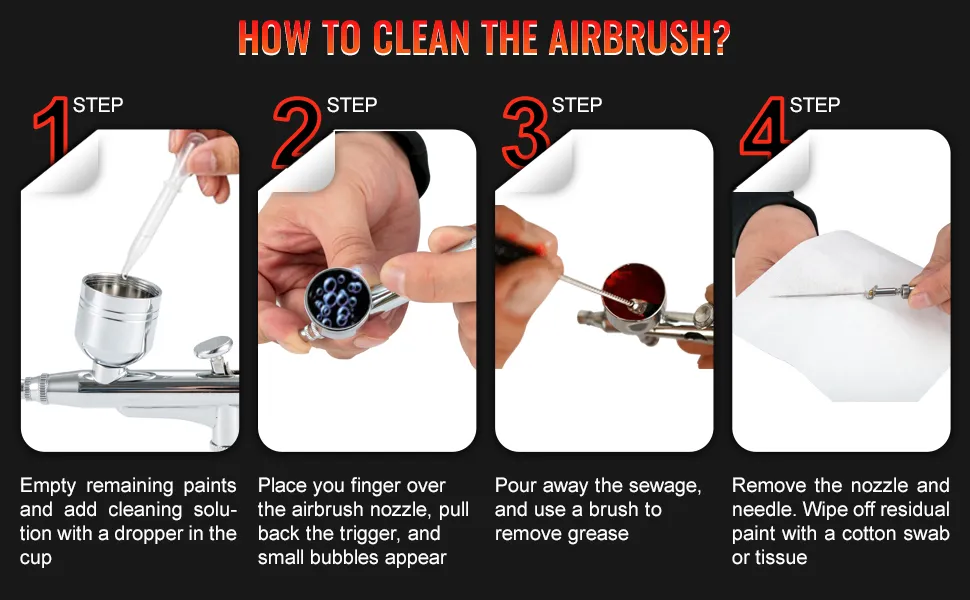 HOW TO CLEAN THE AIRBRUSH?

1 STEP

Empty remaining paints and add cleaning solution with a dropper in the cup

2 STEP

Place you finger over the airbrush nozzle, pull back the trigger, and small bubbles appear

3 STEP

Pour away the sewage, and use a brush to remove grease

4 STEP

Remove the nozzle and needle. Wipe off residual paint with a cotton swab or tissue