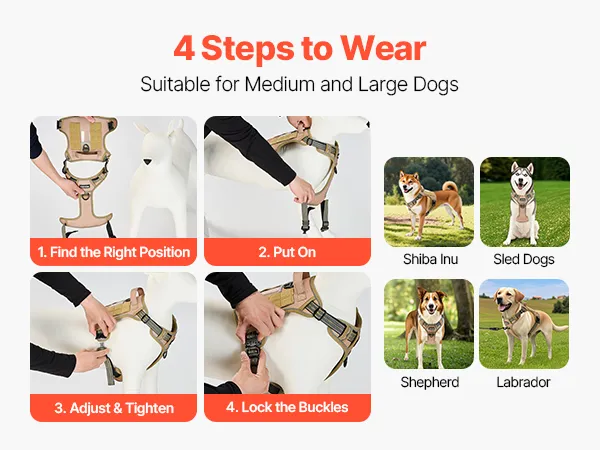 4 Steps to Wear

Suitable for Medium and Large Dogs

1. Find the Right Position

2. Put On

3. Adjust & Tighten

4. Lock the Buckles

Shiba Inu

Sled Dogs

Shepherd

Labrador