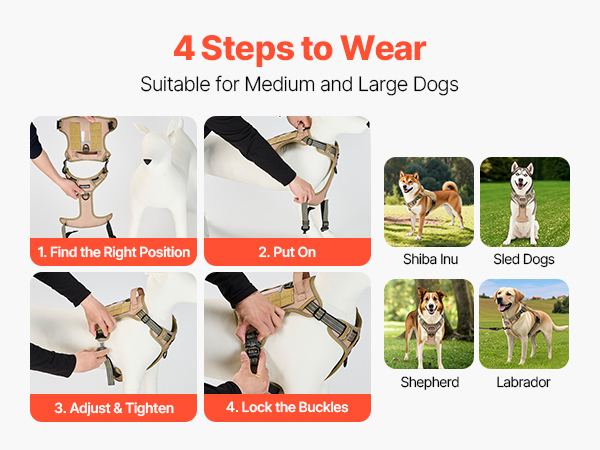 4 Steps to Wear

Suitable for Medium and Large Dogs

1. Find the Right Position

2. Put On

3. Adjust & Tighten

4. Lock the Buckles

Shiba Inu

Sled Dogs

Shepherd

Labrador