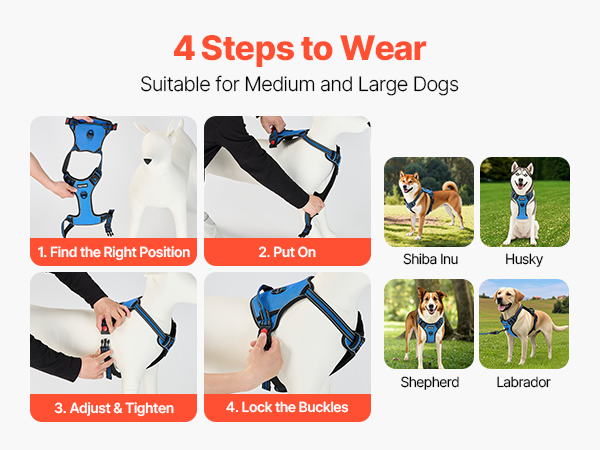 4 Steps to Wear

Suitable for Medium and Large Dogs

1. Find the Right Position

2. Put On

3. Adjust & Tighten

4. Lock the Buckles

Shiba Inu

Husky

Shepherd

Labrador