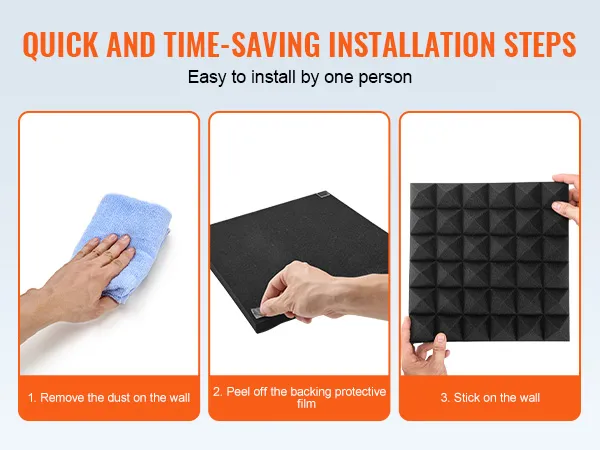 QUICK AND TIME-SAVING INSTALLATION STEPS

Easy to install by one person

1. Remove the dust on the wall

2. Peel off the backing protective film

3. Stick on the wall