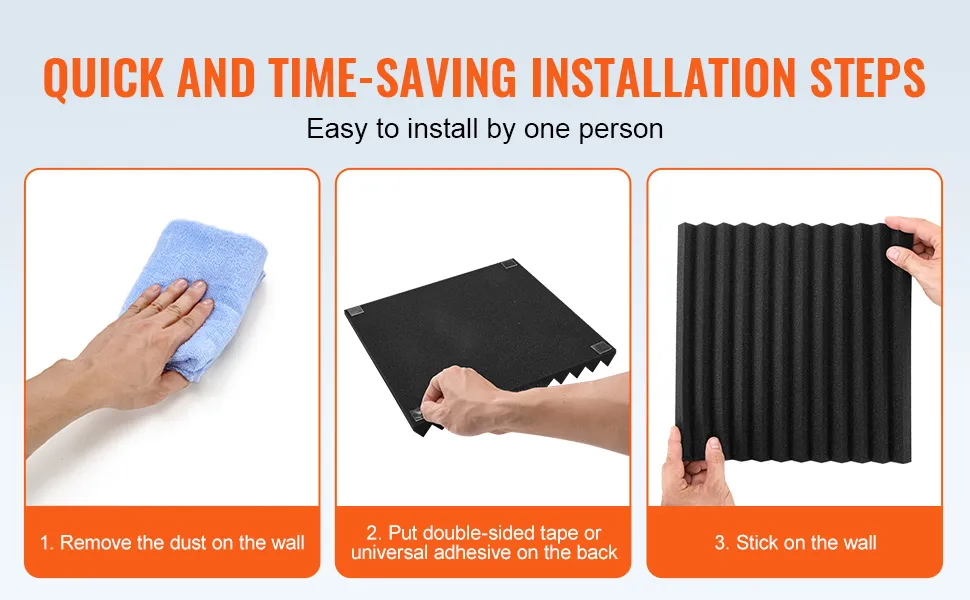 QUICK AND TIME-SAVING INSTALLATION STEPS

Easy to install by one person

1. Remove the dust on the wall

2. Put double-sided tape or universal adhesive on the back

3. Stick on the wall