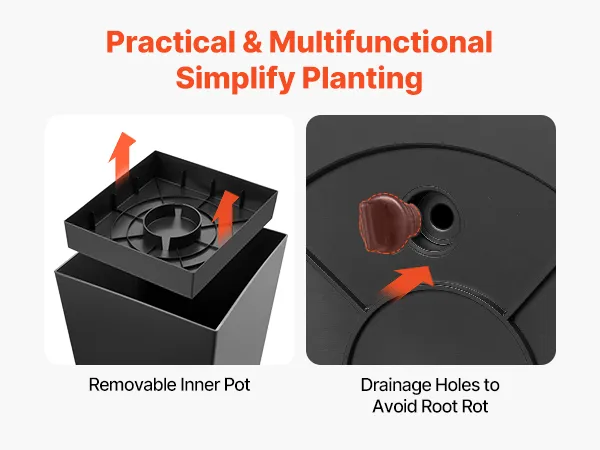 Practical & Multifunctional
Simplify Planting

Removable Inner Pot

Drainage Holes to
Avoid Root Rot