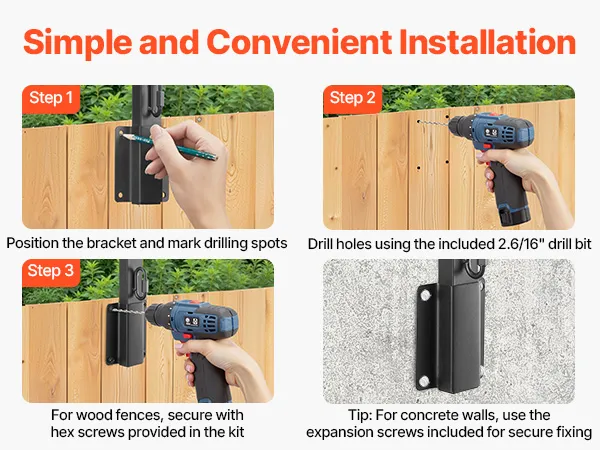 Simple and Convenient Installation

Step 1

Position the bracket and mark drilling spots

Step 2

Drill holes using the included 2.6/16" drill bit

Step 3

For wood fences, secure with hex screws provided in the kit

Tip: For concrete walls, use the expansion screws included for secure fixing