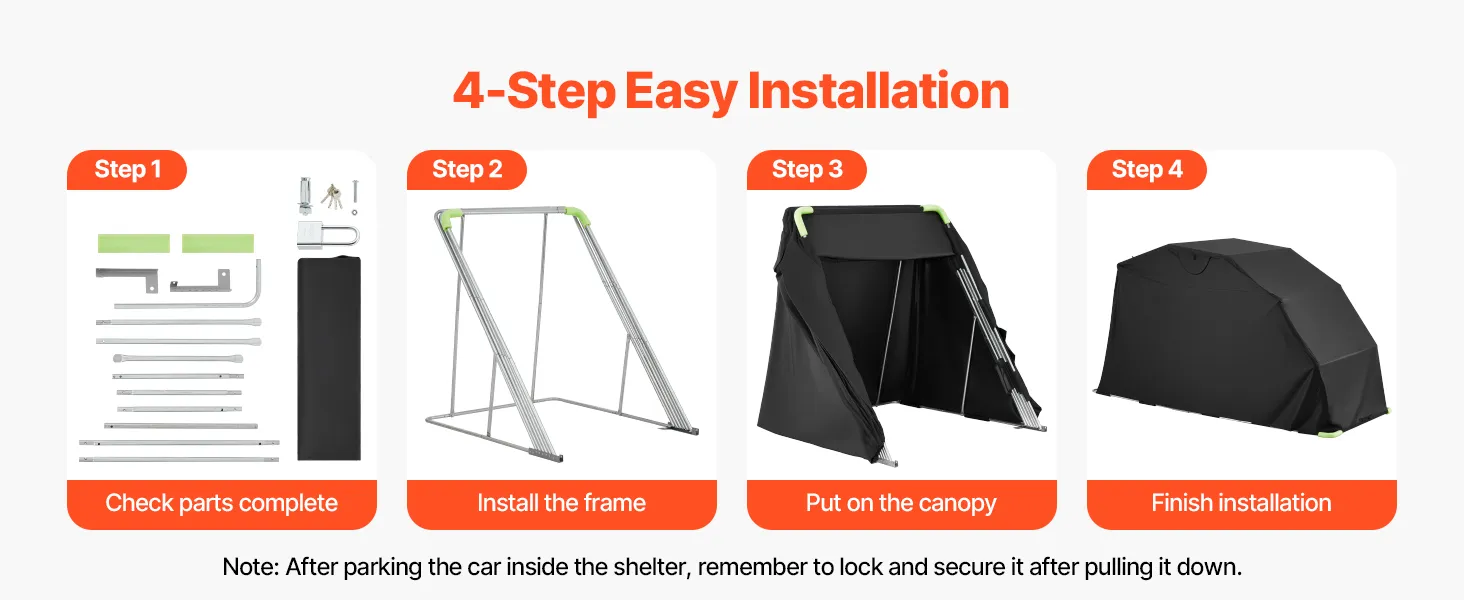 4-Step Easy Installation

Step 1

Check parts complete

Step 2

Install the frame

Step 3

Put on the canopy

Step 4

Finish installation

Note: After parking the car inside the shelter, remember to lock and secure it after pulling it down.