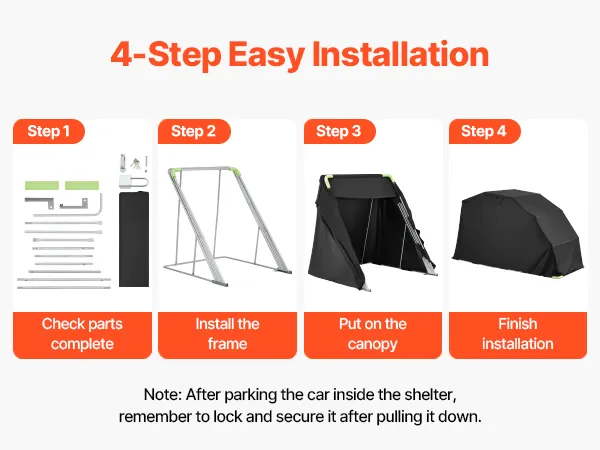 4-Step Easy Installation

Step 1

Check parts complete

Step 2

Install the frame

Step 3

Put on the canopy

Step 4

Finish installation

Note: After parking the car inside the shelter, remember to lock and secure it after pulling it down.