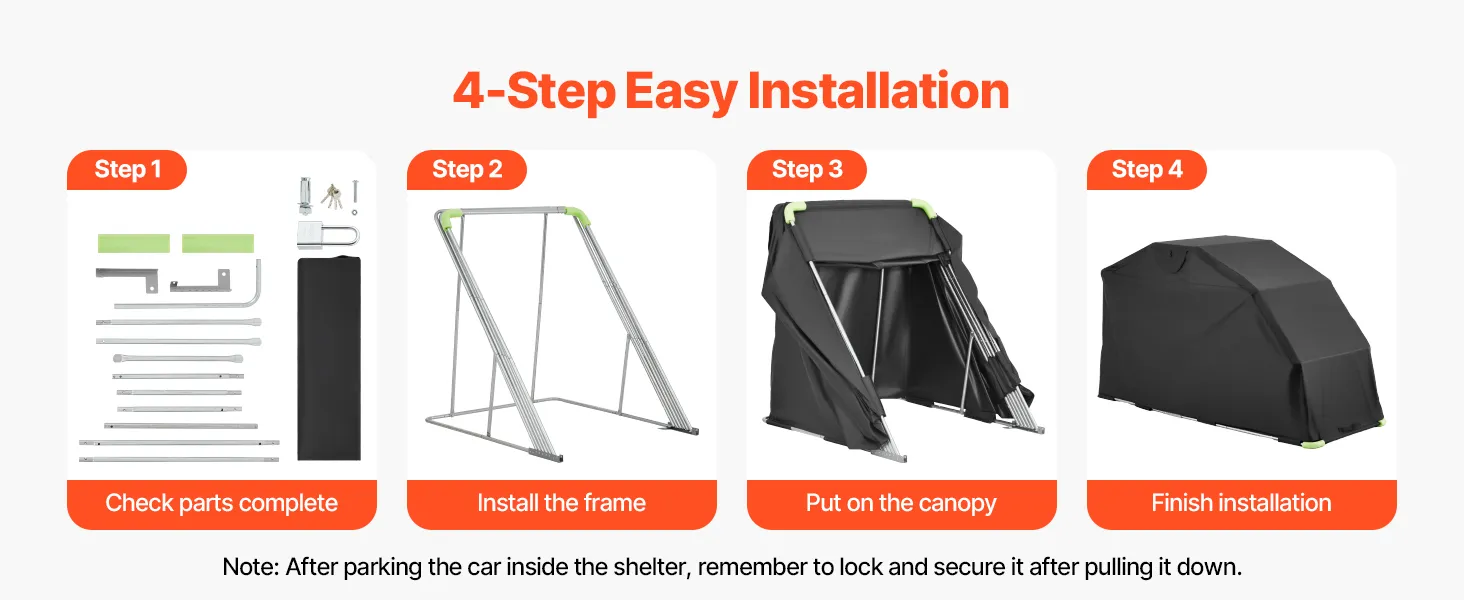 4-Step Easy Installation

Step 1

Check parts complete

Step 2

Install the frame

Step 3

Put on the canopy

Step 4

Finish installation

Note: After parking the car inside the shelter, remember to lock and secure it after pulling it down.