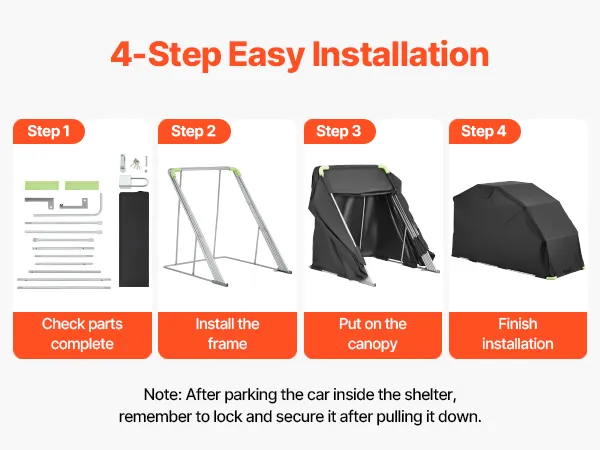 4-Step Easy Installation

Step 1

Check parts complete

Step 2

Install the frame

Step 3

Put on the canopy

Step 4

Finish installation

Note: After parking the car inside the shelter, remember to lock and secure it after pulling it down.