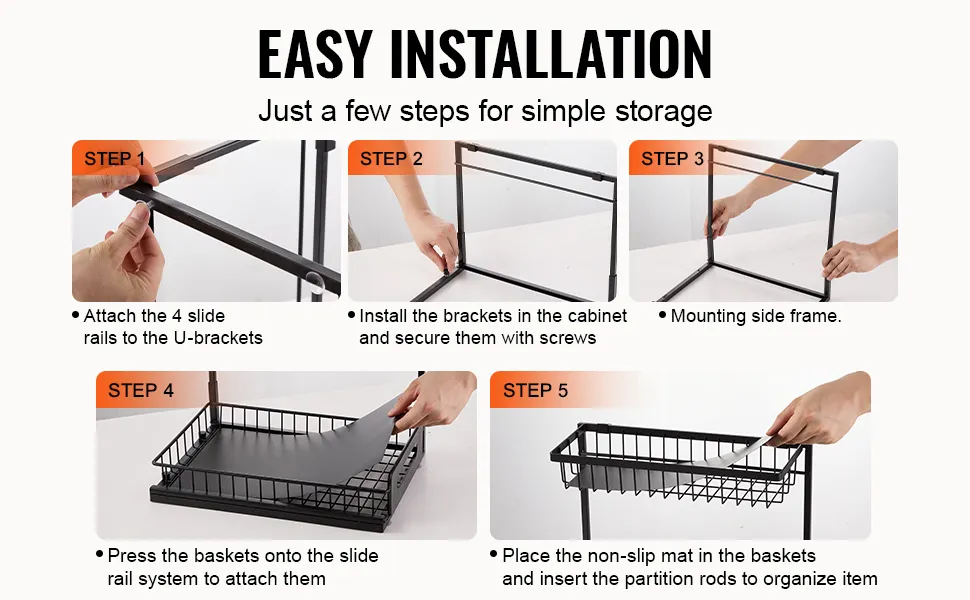 EASY INSTALLATION

Just a few steps for simple storage

STEP 1

• Attach the 4 slide rails to the U-brackets

STEP 2

• Install the brackets in the cabinet and secure them with screws

STEP 3

• Mounting side frame.

STEP 4

• Press the baskets onto the slide rail system to attach them

STEP 5

• Place the non-slip mat in the baskets and insert the partition rods to organize item