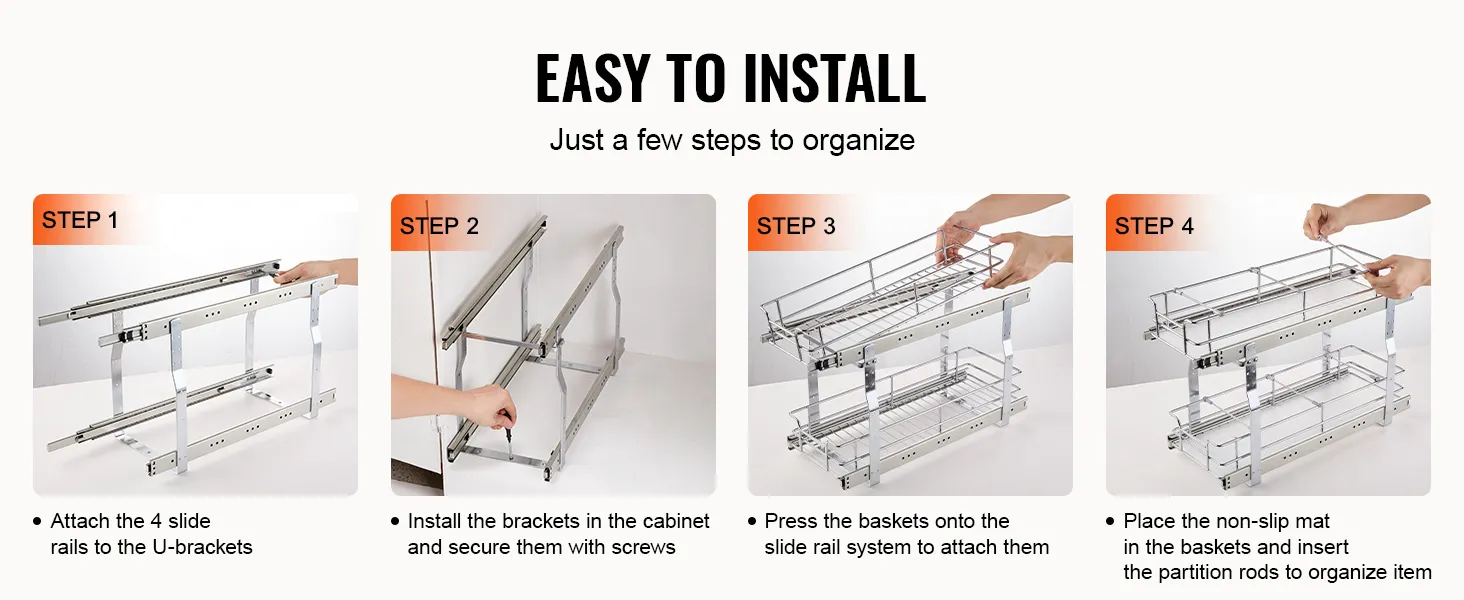 EASY TO INSTALL

Just a few steps to organize

STEP 1

• Attach the 4 slide rails to the U-brackets

STEP 2

• Install the brackets in the cabinet and secure them with screws

STEP 3

• Press the baskets onto the slide rail system to attach them

STEP 4

• Place the non-slip mat in the baskets and insert the partition rods to organize item