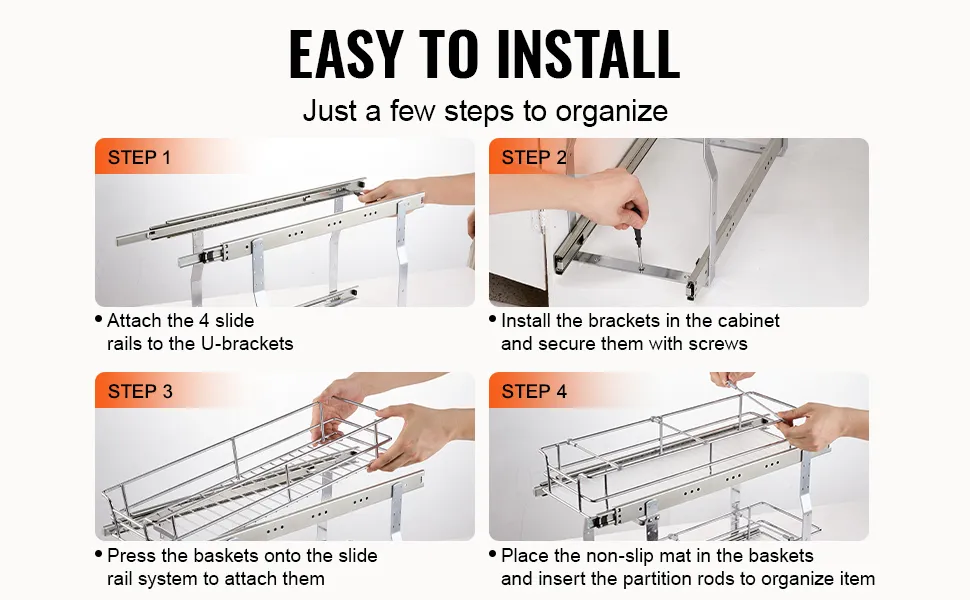 EASY TO INSTALL

Just a few steps to organize

STEP 1

• Attach the 4 slide rails to the U-brackets

STEP 2

• Install the brackets in the cabinet and secure them with screws

STEP 3

• Press the baskets onto the slide rail system to attach them

STEP 4

• Place the non-slip mat in the baskets and insert the partition rods to organize item